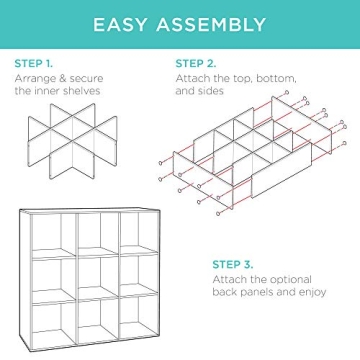 EASY ASSEMBLY

STEP 1.
Arrange & secure the inner shelves

STEP 2.
Attach the top, bottom, and sides

STEP 3.
Attach the optional back panels and enjoy