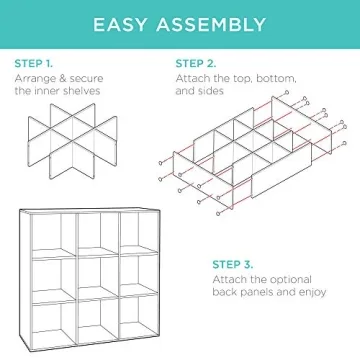 EASY ASSEMBLY

STEP 1.
Arrange & secure the inner shelves

STEP 2.
Attach the top, bottom, and sides

STEP 3.
Attach the optional back panels and enjoy