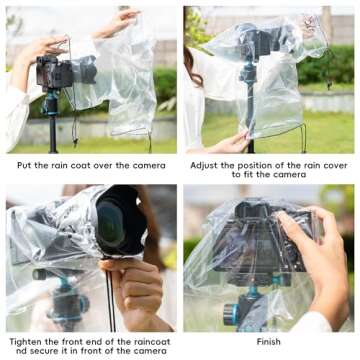 Put the rain coat over the camera

Adjust the position of the rain cover to fit the camera

Tighten the front end of the raincoat nd secure it in front of the camera

Finish