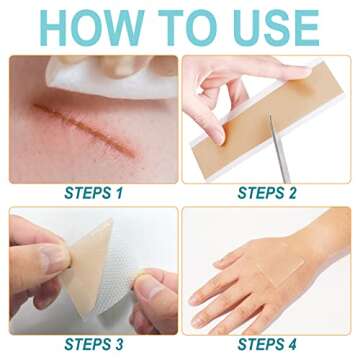 HOW TO USE

STEPS 1

STEPS 2

STEPS 3

STEPS 4