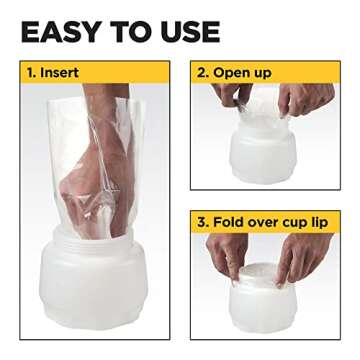 EASY TO USE

1. Insert

2. Open up

3. Fold over cup lip