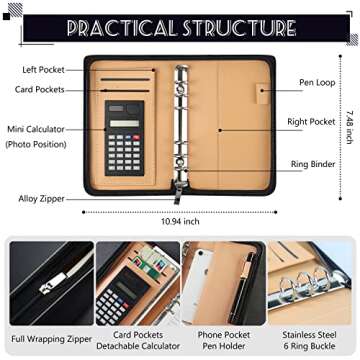 PRACTICAL STRUCTURE

Left Pocket

Card Pockets

Mini Calculator
(Photo Position)

Alloy Zipper

Pen Loop

Right Pocket

Ring Binder

7.48 inch

10.94 inch

Full Wrapping Zipper

Card Pockets
Detachable Calculator

Phone Pocket
Pen Holder

Stainless Steel
6 Ring Buckle