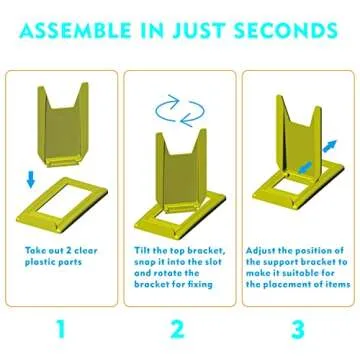 ASSEMBLE IN JUST SECONDS

Take out 2 clear plastic parts

Tilt the top bracket, snap it into the slot and rotate the bracket for fixing

Adjust the position of the support bracket to make it suitable for the placement of items

1

2

3