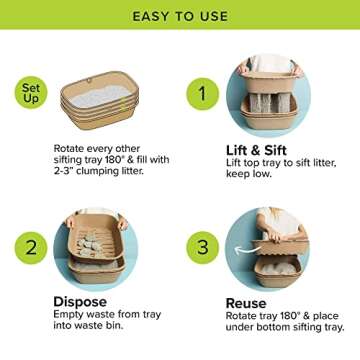 EASY TO USE

Set Up

Rotate every other sifting tray 180° & fill with 2-3" clumping litter.

1

Lift & Sift
Lift top tray to sift litter, keep low.

2

Dispose
Empty waste from tray into waste bin.

3

Reuse
Rotate tray 180° & place under bottom sifting tray.