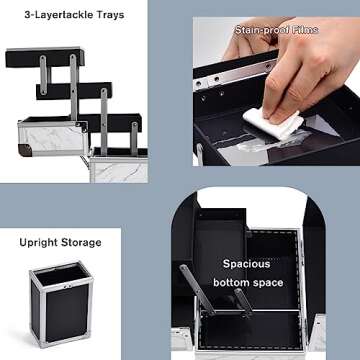 3-Layertackle Trays

Stain-proof Films

Upright Storage

Spacious bottom space