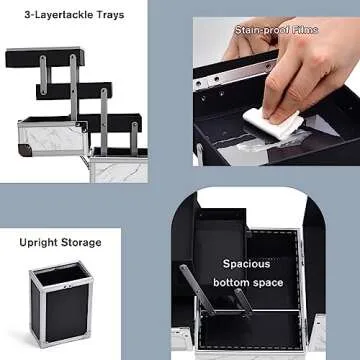 3-Layertackle Trays

Stain-proof Films

Upright Storage

Spacious bottom space