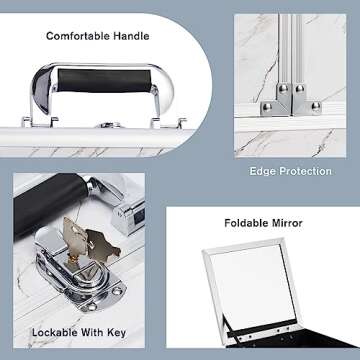 Comfortable Handle

Edge Protection

Foldable Mirror

Lockable With Key