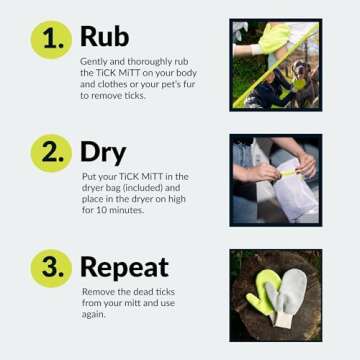 1. Rub

Gently and thoroughly rub the TiCK MiTT on your body and clothes or your pet's fur to remove ticks.

2. Dry

Put your TiCK MiTT in the dryer bag (included) and place in the dryer on high for 10 minutes.

3. Repeat

Remove the dead ticks from your mitt and use again.