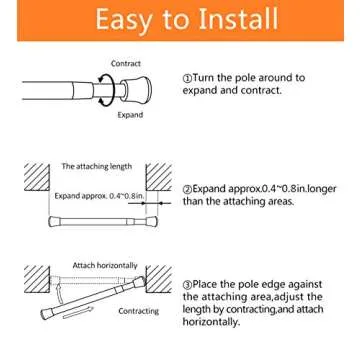 Easy to Install

Contract

Expand

①Turn the pole around to expand and contract.

The attaching length

Expand approx. 0.4~0.8in.

②Expand approx.0.4~0.8in.longer than the attaching areas.

Attach horizontally

Contracting

③Place the pole edge against the attaching area,adjust the length by contracting,and attach horizontally.