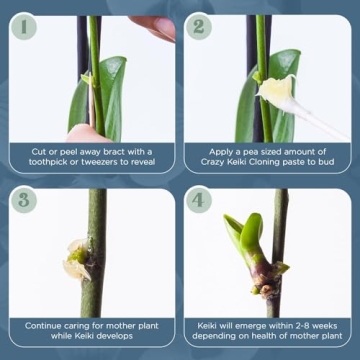 1

Cut or peel away bract with a toothpick or tweezers to reveal

2

Apply a pea sized amount of Crazy Keiki Cloning paste to bud

3

Continue caring for mother plant while Keiki develops

4

Keiki will emerge within 2-8 weeks depending on health of mother plant