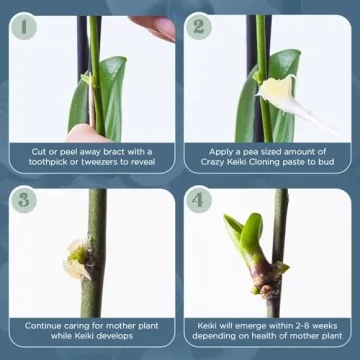 1

Cut or peel away bract with a toothpick or tweezers to reveal

2

Apply a pea sized amount of Crazy Keiki Cloning paste to bud

3

Continue caring for mother plant while Keiki develops

4

Keiki will emerge within 2-8 weeks depending on health of mother plant