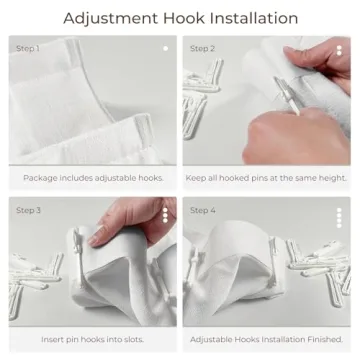 Adjustment Hook Installation

Step 1

Package includes adjustable hooks.

Step 2

Keep all hooked pins at the same height.

Step 3

Insert pin hooks into slots.

Step 4

Adjustable Hooks Installation Finished.