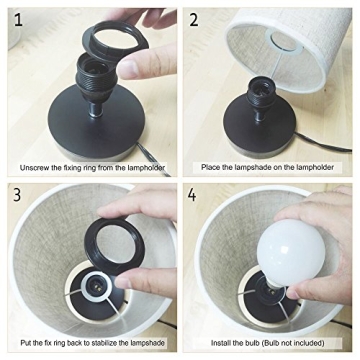 1

Unscrew the fixing ring from the lampholder

2

Place the lampshade on the lampholder

3

Put the fix ring back to stabilize the lampshade

4

Install the bulb (Bulb not included)