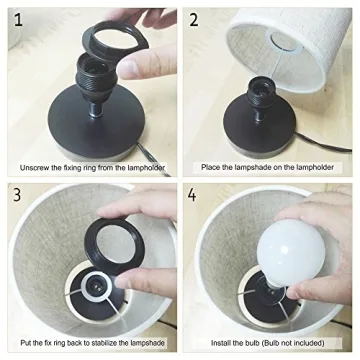 1

Unscrew the fixing ring from the lampholder

2

Place the lampshade on the lampholder

3

Put the fix ring back to stabilize the lampshade

4

Install the bulb (Bulb not included)