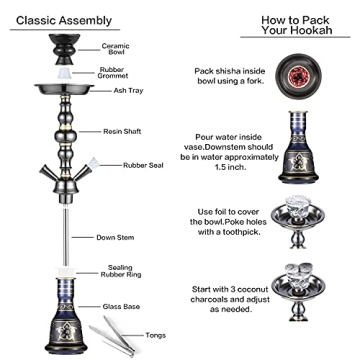 Classic Assembly

Ceramic Bowl

Rubber Grommet

Ash Tray

Resin Shaft

Rubber Seal

Down Stem

Sealing Rubber Ring

Glass Base

Tongs

How to Pack Your Hookah

Pack shisha inside bowl using a fork.

Pour water inside vase.Downstem should be in water approximately 1.5 inch.

Use foil to cover the bowl.Poke holes with a toothpick.

Start with 3 coconut charcoals and adjust as needed.