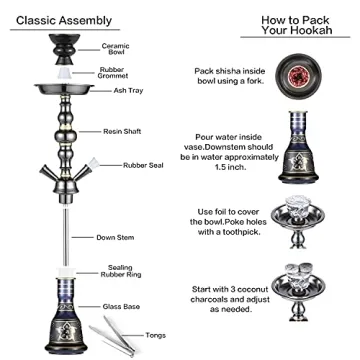 Classic Assembly

Ceramic Bowl

Rubber Grommet

Ash Tray

Resin Shaft

Rubber Seal

Down Stem

Sealing Rubber Ring

Glass Base

Tongs

How to Pack Your Hookah

Pack shisha inside bowl using a fork.

Pour water inside vase.Downstem should be in water approximately 1.5 inch.

Use foil to cover the bowl.Poke holes with a toothpick.

Start with 3 coconut charcoals and adjust as needed.