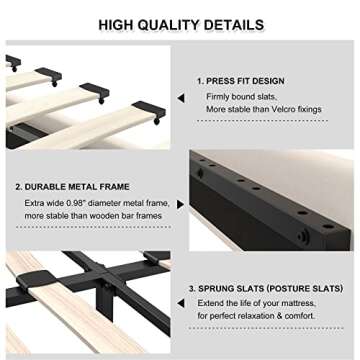 HIGH QUALITY DETAILS

1. PRESS FIT DESIGN

Firmly bound slats,
More stable than Velcro fixings

2. DURABLE METAL FRAME

Extra wide 0.98" diameter metal frame,
more stable than wooden bar frames

3. SPRUNG SLATS (POSTURE SLATS)

Extend the life of your mattress,
for perfect relaxation & comfort.