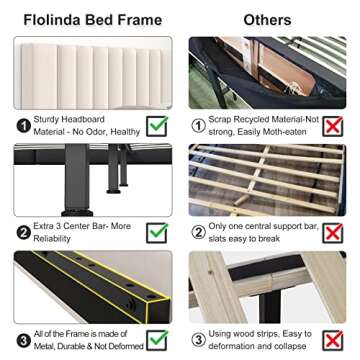 Flolinda Bed Frame

① Sturdy Headboard Material - No Odor, Healthy

② Extra 3 Center Bar- More Reliability

③ All of the Frame is made of Metal, Durable & Not Deformed

Others

① Scrap Recycled Material-Not strong, Easily Moth-eaten

② Only one central support bar, slats easy to break

③ Using wood strips, Easy to deformation and collapse