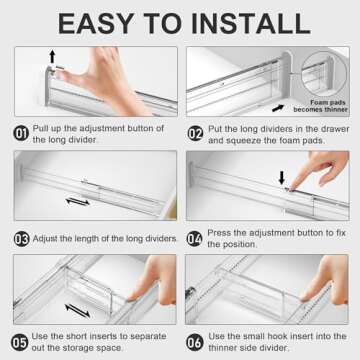 EASY TO INSTALL

Foam pads becomes thinner

01 Pull up the adjustment button of the long divider.

02 Put the long dividers in the drawer and squeeze the foam pads.

03 Adjust the length of the long dividers.

04 Press the adjustment button to fix the position.

05 Use the short inserts to separate out the storage space.

06 Use the small hook insert into the thinner side divider.