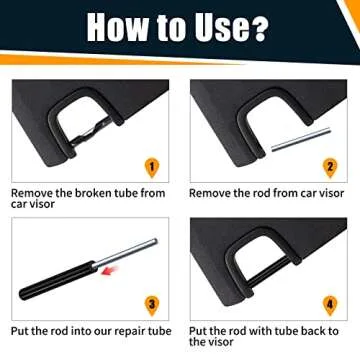 How to Use?

1

Remove the broken tube from car visor

2

Remove the rod from car visor

3

Put the rod into our repair tube

4

Put the rod with tube back to the visor