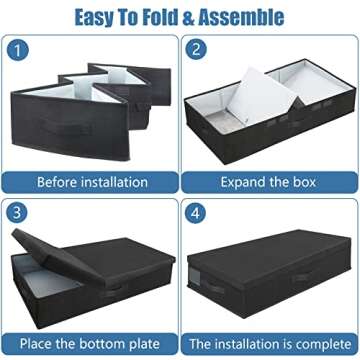 Easy To Fold & Assemble

1

Before installation

2

Expand the box

3

Place the bottom plate

4

The installation is complete