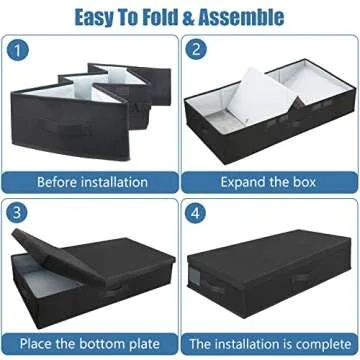 Easy To Fold & Assemble

1

Before installation

2

Expand the box

3

Place the bottom plate

4

The installation is complete