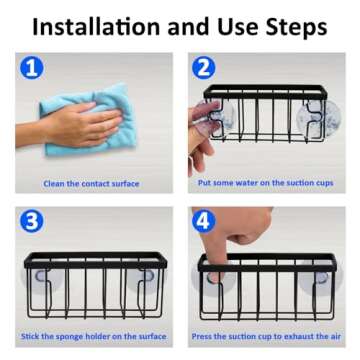 Installation and Use Steps

1

Clean the contact surface

2

Put some water on the suction cups

3

Stick the sponge holder on the surface

4

Press the suction cup to exhaust the air