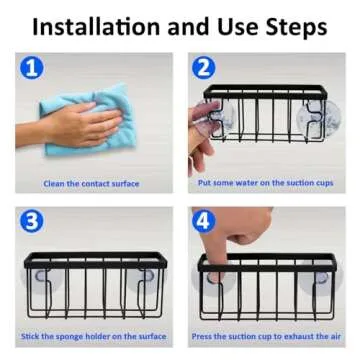 Installation and Use Steps

1

Clean the contact surface

2

Put some water on the suction cups

3

Stick the sponge holder on the surface

4

Press the suction cup to exhaust the air