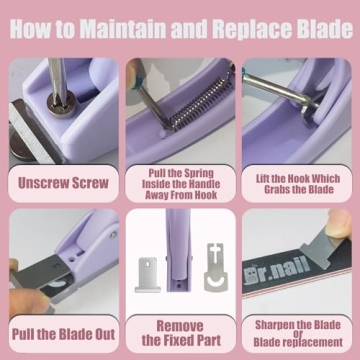 How to Maintain and Replace Blade

Unscrew Screw

Pull the Spring Inside the Handle Away From Hook

Lift the Hook Which Grabs the Blade

Pull the Blade Out

Remove the Fixed Part

Dr.nail

Sharpen the Blade or Blade replacement