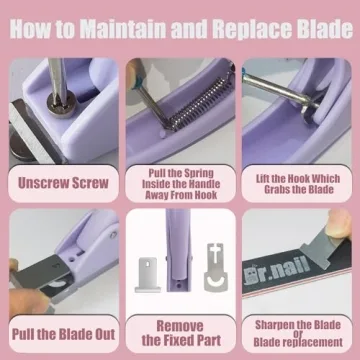 How to Maintain and Replace Blade

Unscrew Screw

Pull the Spring Inside the Handle Away From Hook

Lift the Hook Which Grabs the Blade

Pull the Blade Out

Remove the Fixed Part

Dr.nail

Sharpen the Blade or Blade replacement