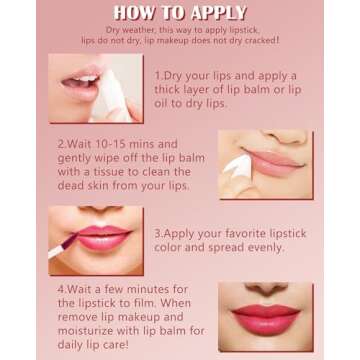 HOW TO APPLY

Dry weather, this way to apply lipstick, lips do not dry, lip makeup does not dry cracked!

1.Dry your lips and apply a thick layer of lip balm or lip oil to dry lips.

2.Wait 10-15 mins and gently wipe off the lip balm with a tissue to clean the dead skin from your lips.

3.Apply your favorite lipstick color and spread evenly.

4.Wait a few minutes for the lipstick to film. When remove lip makeup and moisturize with lip balm for daily lip care!