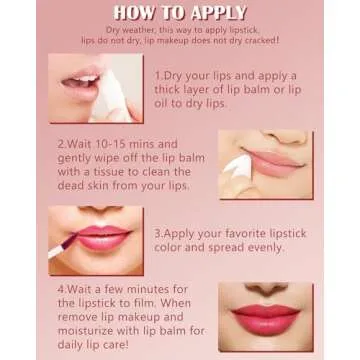 HOW TO APPLY

Dry weather, this way to apply lipstick, lips do not dry, lip makeup does not dry cracked!

1.Dry your lips and apply a thick layer of lip balm or lip oil to dry lips.

2.Wait 10-15 mins and gently wipe off the lip balm with a tissue to clean the dead skin from your lips.

3.Apply your favorite lipstick color and spread evenly.

4.Wait a few minutes for the lipstick to film. When remove lip makeup and moisturize with lip balm for daily lip care!