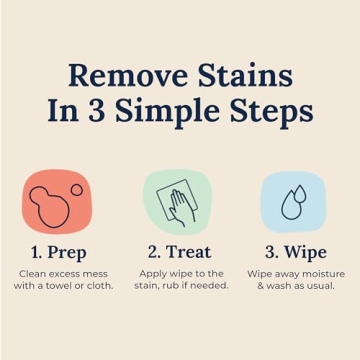 Remove Stains
In 3 Simple Steps

1. Prep
Clean excess mess with a towel or cloth.

2. Treat
Apply wipe to the stain, rub if needed.

3. Wipe
Wipe away moisture & wash as usual.