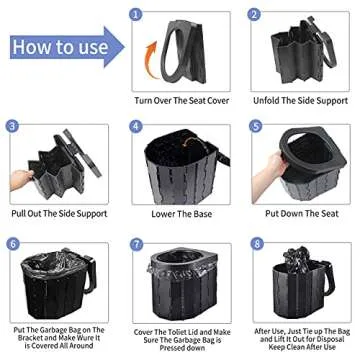 How to use

1
Turn Over The Seat Cover

2
Unfold The Side Support

3
Pull Out The Side Support

4
Lower The Base

5
Put Down The Seat

6
Put The Garbage Bag on The Bracket and Make Wure It is Covered All Around

7
Cover The Toliet Lid and Make Sure The Garbage Bag is Pressed down

8
After Use, Just Tie up The Bag and Lift It Out for Disposal Keep Clean After Use