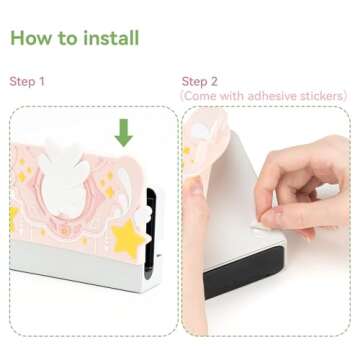 How to install

Step 1

Step 2
(Come with adhesive stickers)