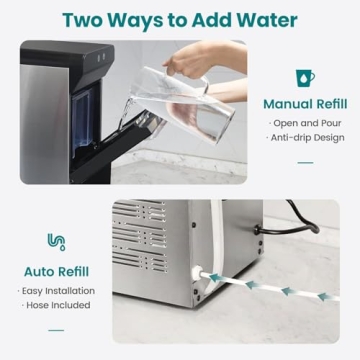 Two Ways to Add Water

Manual Refill

· Open and Pour
· Anti-drip Design

Auto Refill

· Easy Installation
· Hose Included