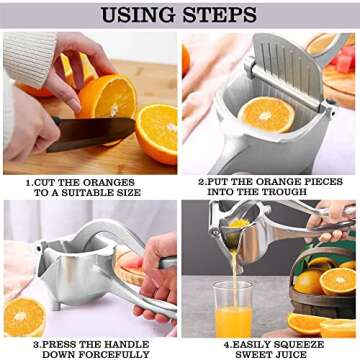 USING STEPS

1.CUT THE ORANGES TO A SUITABLE SIZE

2.PUT THE ORANGE PIECES INTO THE TROUGH

3.PRESS THE HANDLE DOWN FORCEFULLY

4.EASILY SQUEEZE SWEET JUICE