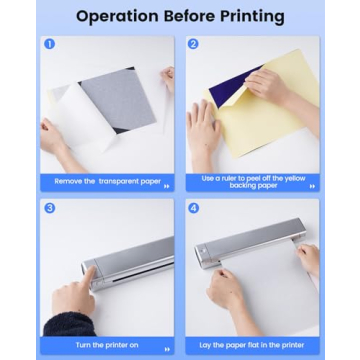 Operation Before Printing

1

Remove the transparent paper

2

Use a ruler to peel off the yellow backing paper

3

Turn the printer on

4

Lay the paper flat in the printer