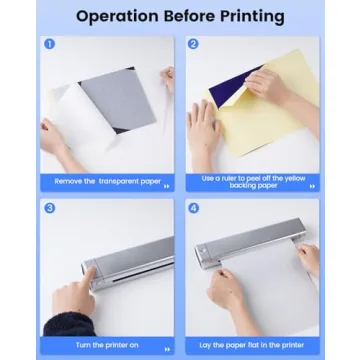 Operation Before Printing

1

Remove the transparent paper

2

Use a ruler to peel off the yellow backing paper

3

Turn the printer on

4

Lay the paper flat in the printer