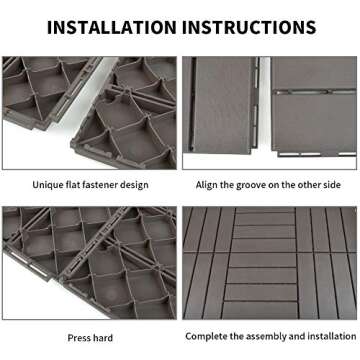 INSTALLATION INSTRUCTIONS

Unique flat fastener design

Align the groove on the other side

Press hard

Complete the assembly and installation