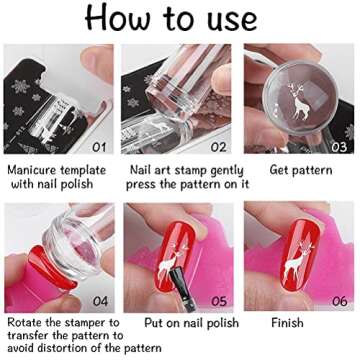 How to use

01

Manicure template with nail polish

02

Nail art stamp gently press the pattern on it

03

Get pattern

04

Rotate the stamper to transfer the pattern to avoid distortion of the pattern

05

Put on nail polish

06

Finish