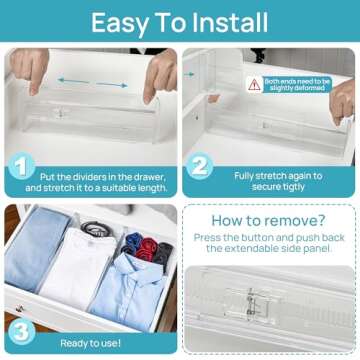 Easy To Install

1
Put the dividers in the drawer, and stretch it to a suitable length.

Both ends need to be slightly deformed

2
Fully stretch again to secure tigtly

3
Ready to use!

How to remove?
Press the button and push back the extendable side panel.