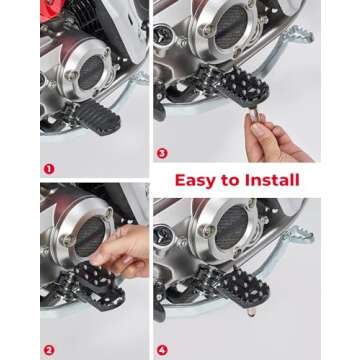 1

3

Easy to Install

2

4