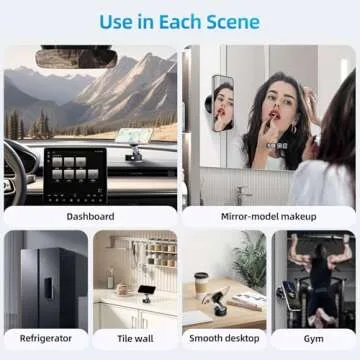 Use in Each Scene

Dashboard

Mirror-model makeup

Refrigerator

Tile wall

Smooth desktop

Gym