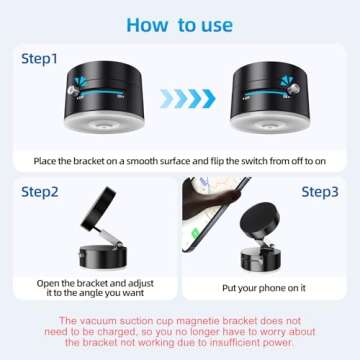 How to use

Step1

Place the bracket on a smooth surface and flip the switch from off to on

Step2

Open the bracket and adjust it to the angle you want

Step3

Put your phone on it

The vacuum suction cup magnetie bracket does not need to be charged, so you no longer have to worry about the bracket not working due to insufficient power.