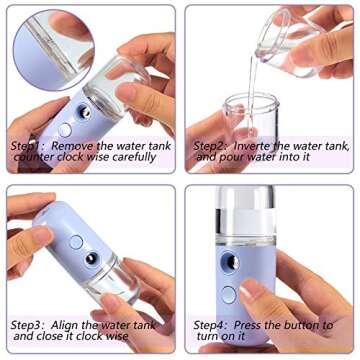 Step1: Remove the water tank counter clock wise carefully

Step2: Inverte the water tank, and pour water into it

Step3: Align the water tank and close it clock wise

Step4: Press the button to turn on it