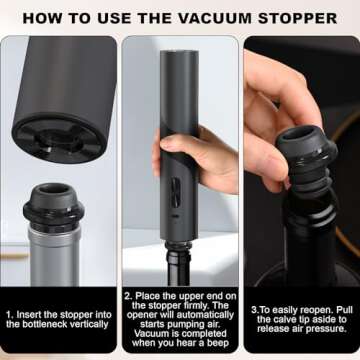 HOW TO USE THE VACUUM STOPPER

1. Insert the stopper into the bottleneck vertically

2. Place the upper end on the stopper firmly. The opener will automatically starts pumping air. Vacuum is completed when you hear a beep

3.To easily reopen. Pull the calve tip aside to release air pressure.