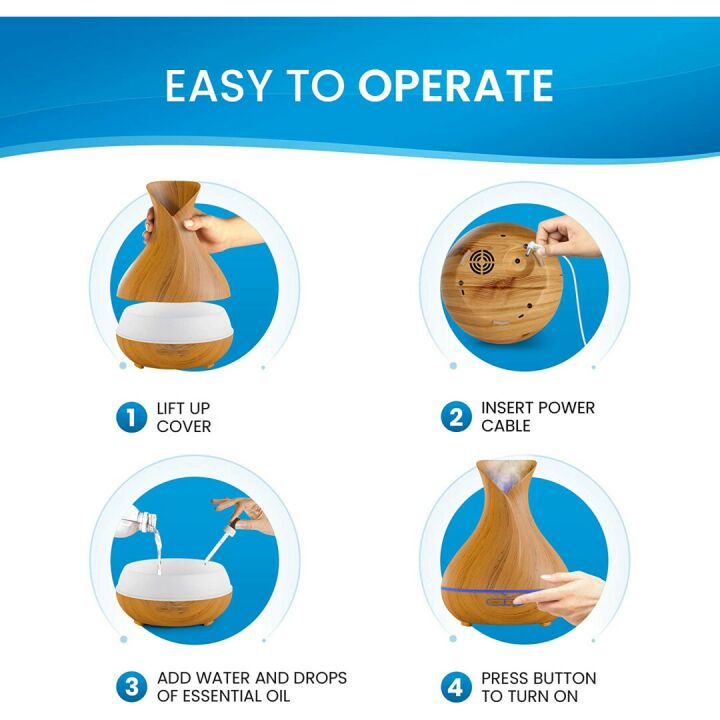 EASY TO OPERATE

1 LIFT UP COVER

2 INSERT POWER CABLE

3 ADD WATER AND DROPS OF ESSENTIAL OIL

4 PRESS BUTTON TO TURN ON