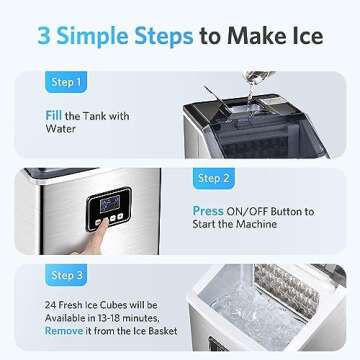 3 Simple Steps to Make Ice

Step 1

Fill the Tank with Water

Step 2

Press ON/OFF Button to Start the Machine

Step 3

24 Fresh Ice Cubes will be Available in 13-18 minutes, Remove it from the Ice Basket