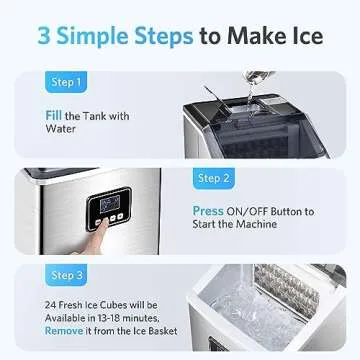 3 Simple Steps to Make Ice

Step 1

Fill the Tank with Water

Step 2

Press ON/OFF Button to Start the Machine

Step 3

24 Fresh Ice Cubes will be Available in 13-18 minutes, Remove it from the Ice Basket